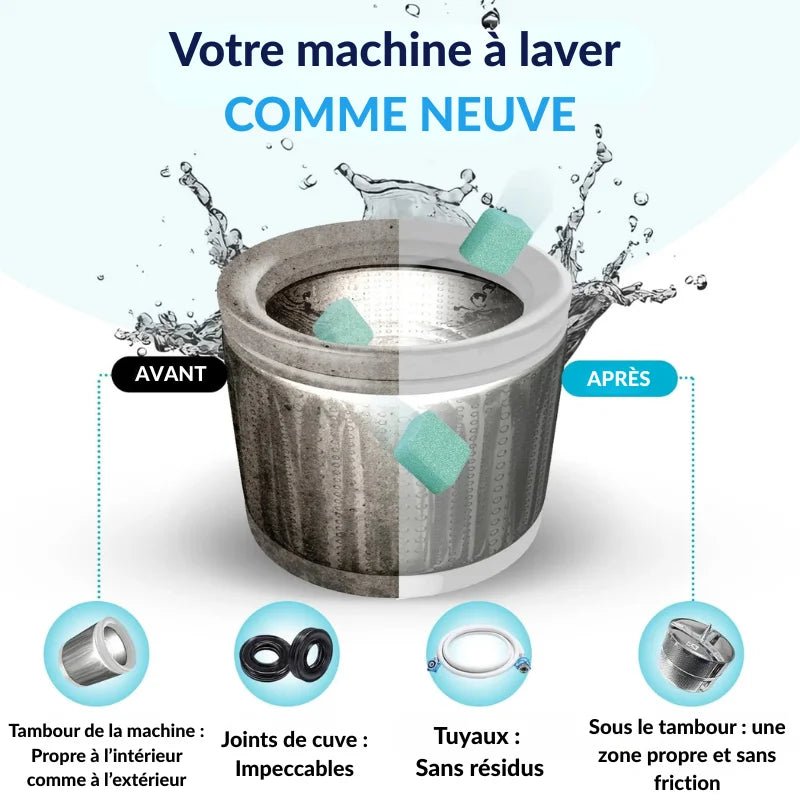 Votre machine à laver

COMME NEUVE

AVANT

APRÈS

Tambour de la machine : Propre à l'intérieur comme à l'extérieur

Joints de cuve : Impeccables

Tuyaux : Sans résidus

Sous le tambour : une zone propre et sans friction